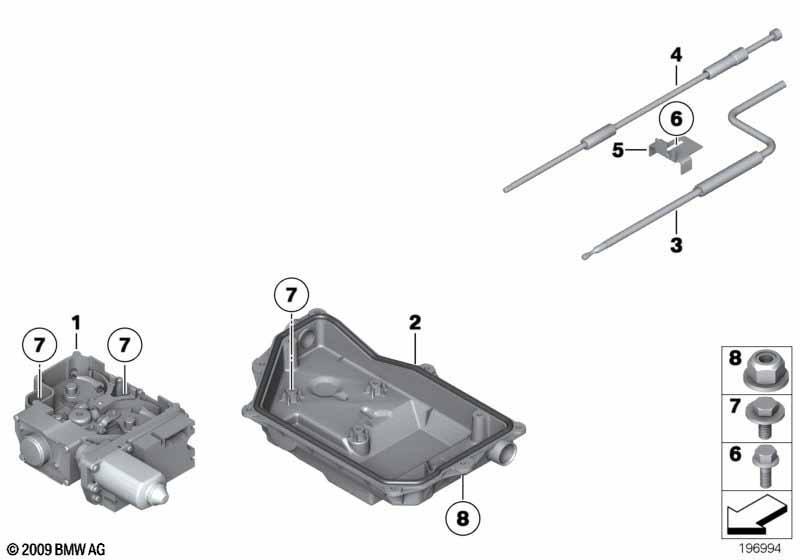 4
6
5
3
7
1
7
7
2
8
8
7
6
© 2009 BMW AG
196994