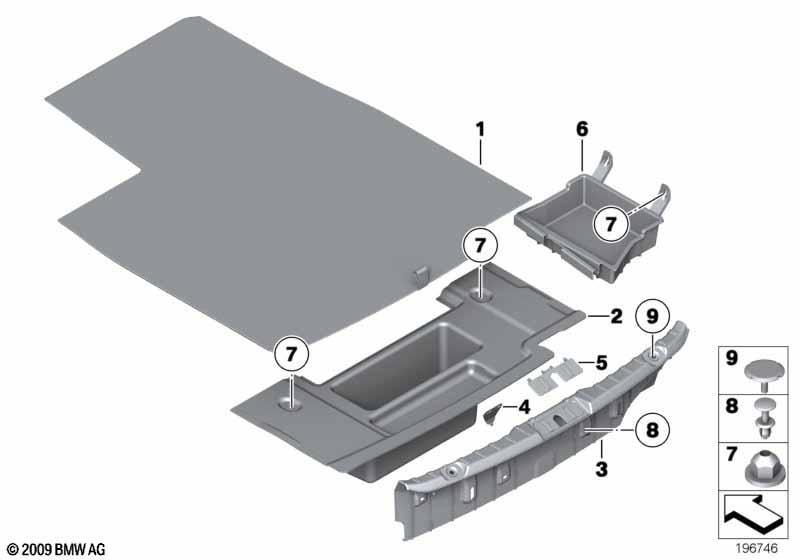 1
6
7
7
2
9
7
5
4
8
3
9
8
7
© 2009 BMW AG
196746