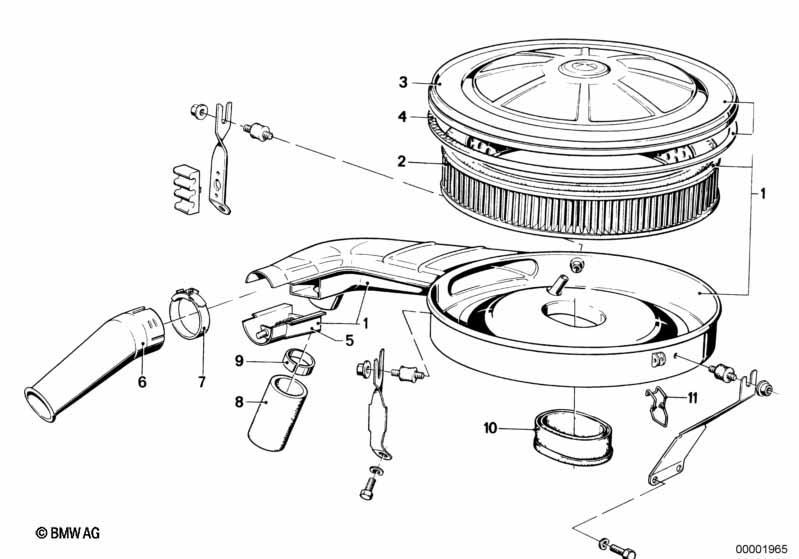 3
4
2
1
1
5
9
8
6
7
10
11
© BMW AG
00001965