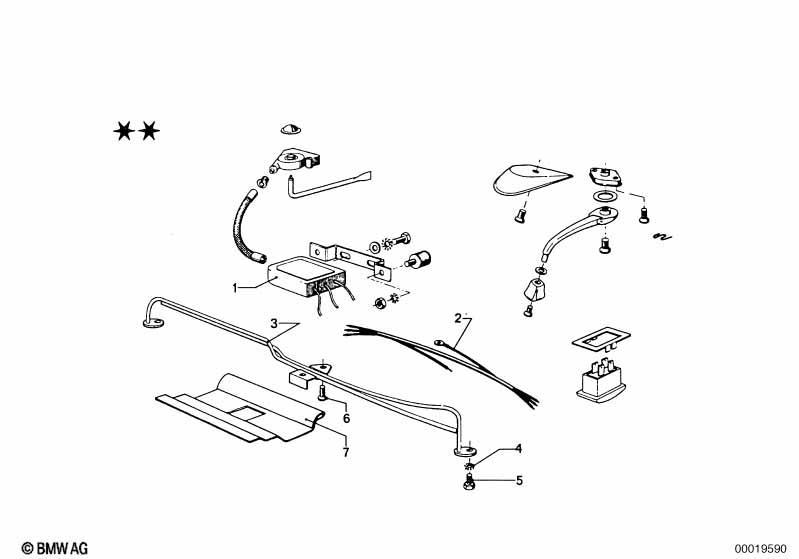 ★★

1

3

2

6

7

4

5

© BMW AG

00019590