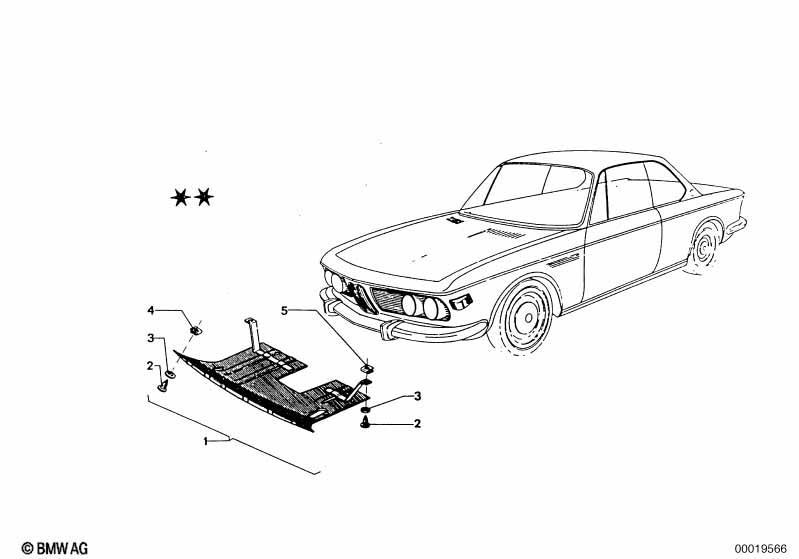 ★★

4

3

2

5

3

2

1

© BMW AG

00019566