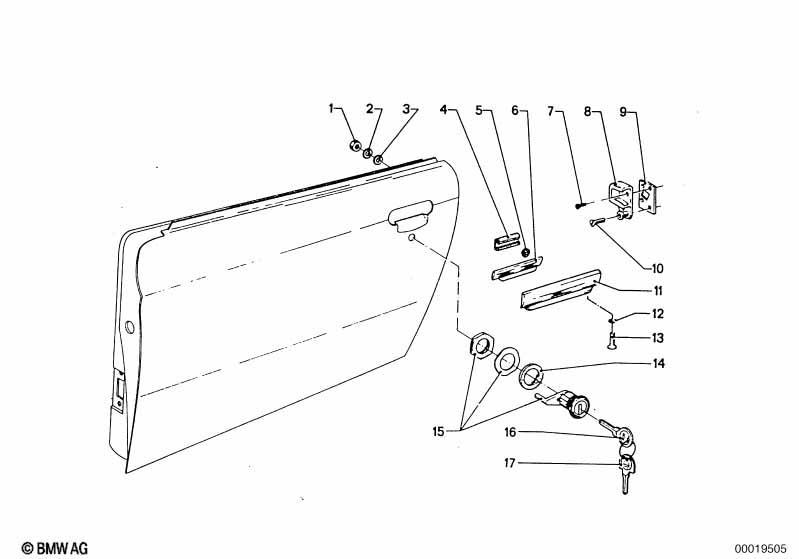 1
2
3
4
5
6
7
8
9
10
11
12
13
14
15
16
17

© BMW AG

00019505