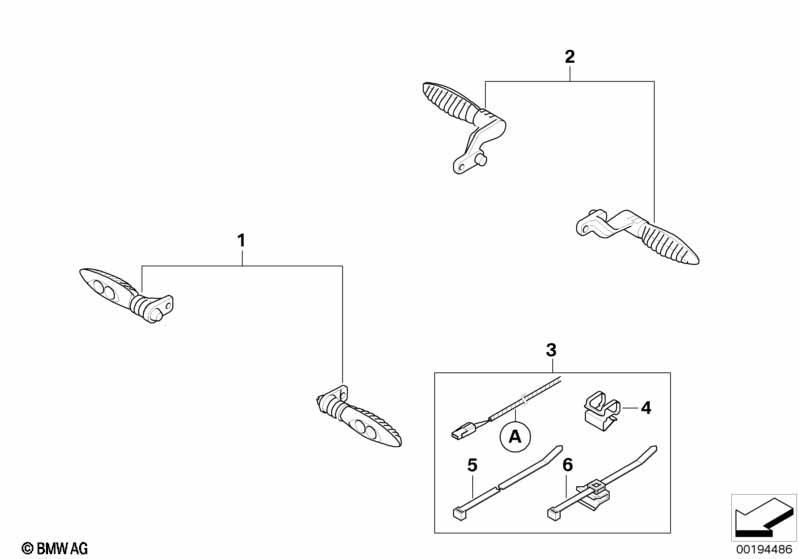 2

1

3

4

A

5

6

© BMW AG

00194486