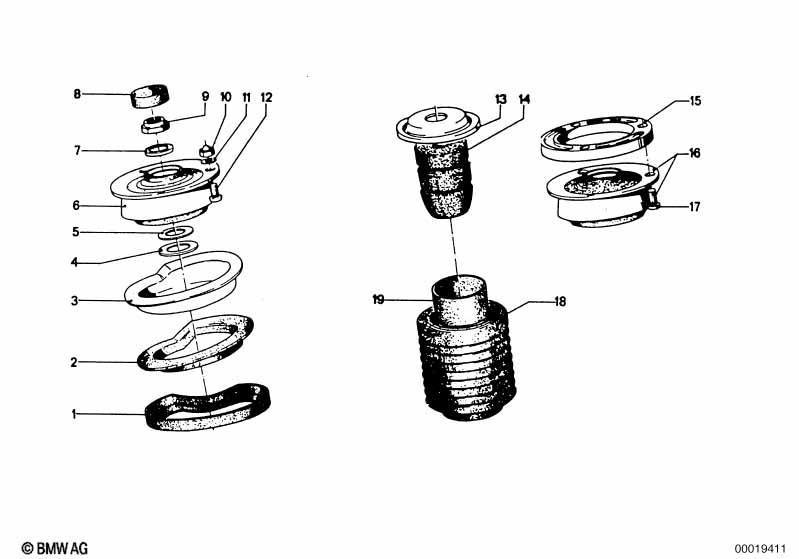 8
9
10
11
12
7
6
5
4
3
2
1
13
14
15
16
17
19
18
© BMW AG
00019411