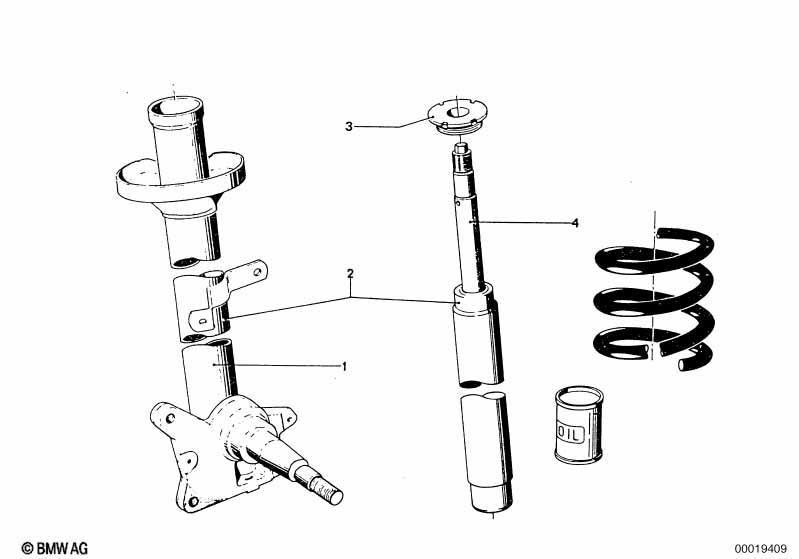 3

4

2

1

OIL

© BMW AG

00019409