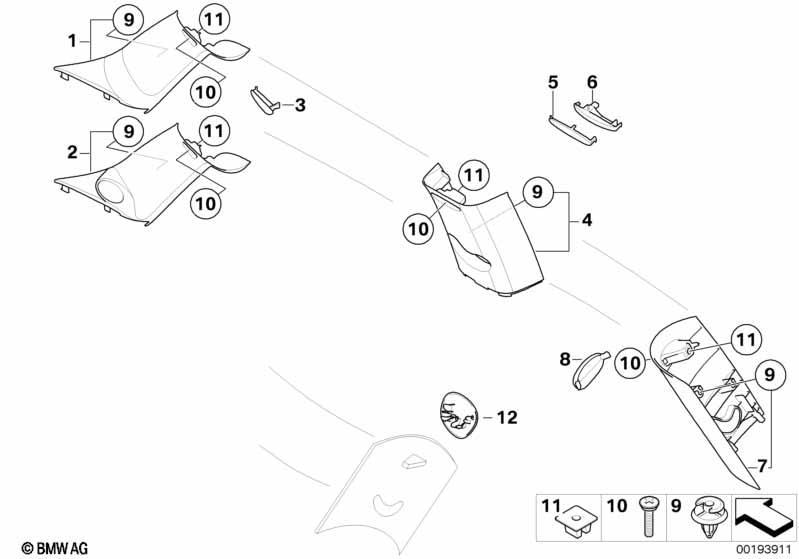 1
9
11
10
3
2
9
11
10
5
6
11
9
10
4
8
10
11
9
12
7
11
10
9
© BMW AG
00193911