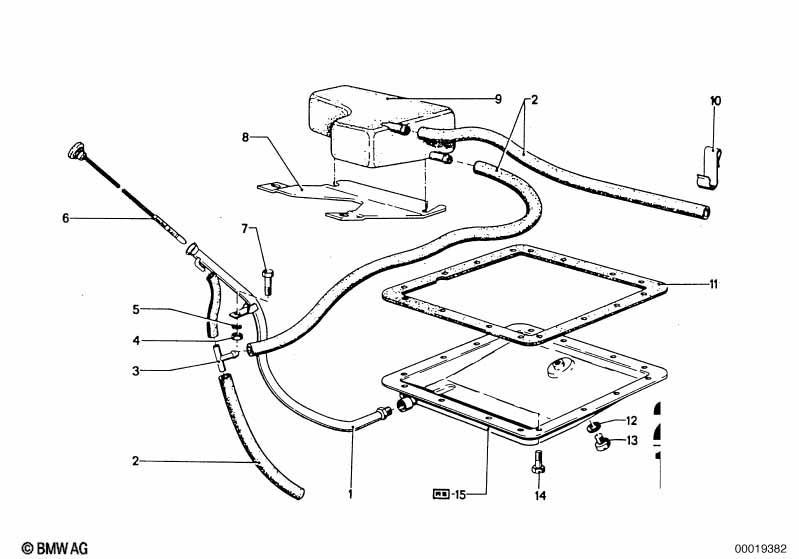 9
2
10
8
6
7
11
5
4
3
12
13
2
1
RS -15
14
© BMW AG
00019382