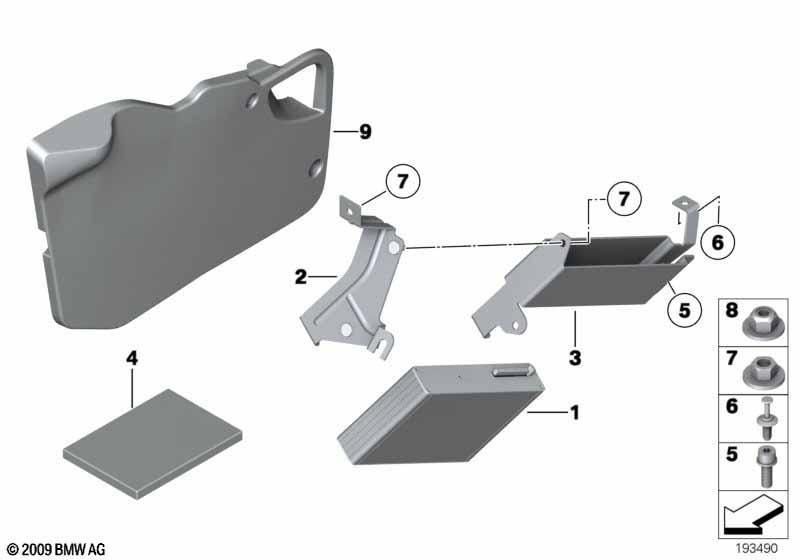 9
7
7
6
2
5
3
4
1
8
7
6
5
© 2009 BMW AG
193490