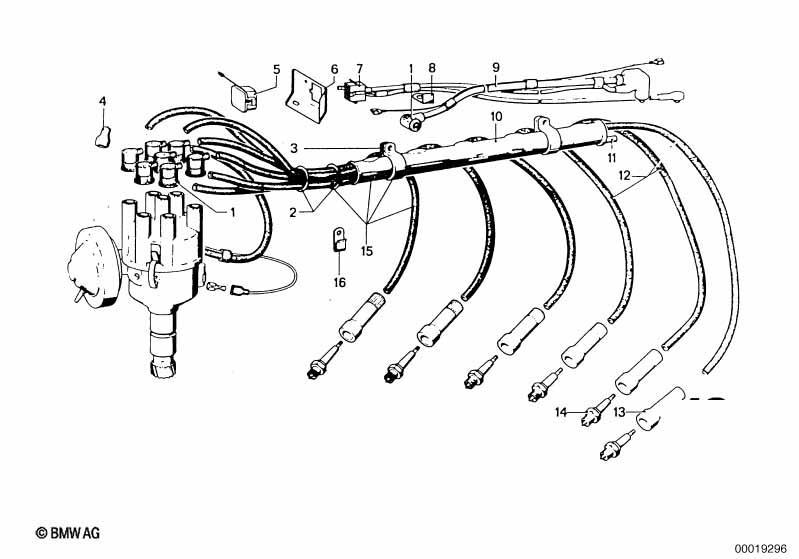 4
5
6
7
1
8
9
10
3
11
12
1
2
15
16
14
13
© BMW AG
00019296