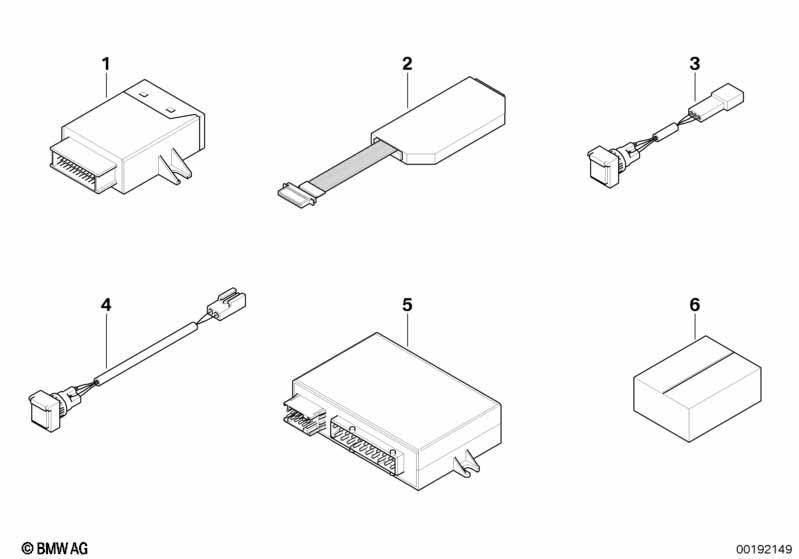 1
2
3
4
5
6
© BMW AG
00192149