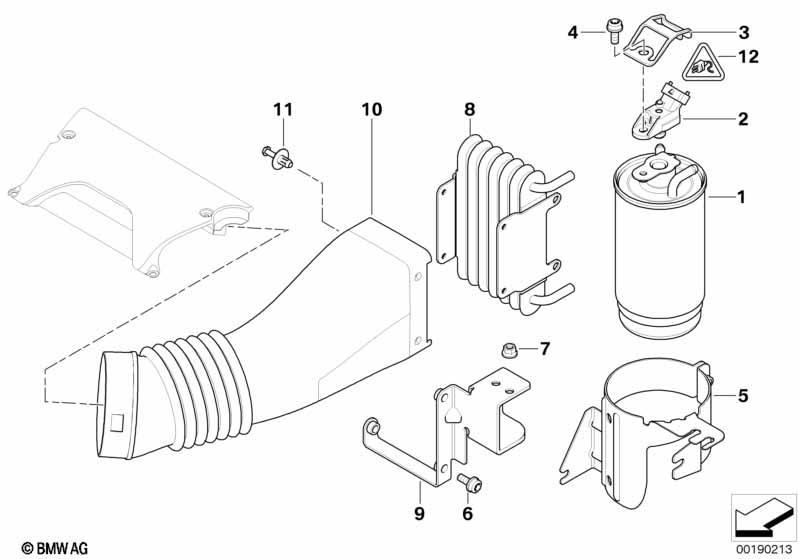 4
3
12
11
10
8
2
1
7
5
9
6
© BMW AG
00190213