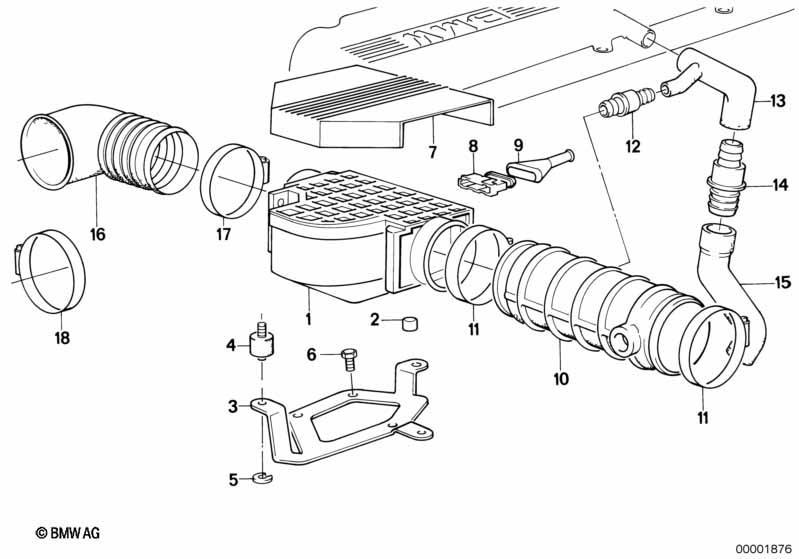 13
7
8
9
12
14
16
17
15
18
1
2
11
4
6
10
3
11
5
© BMW AG
00001876