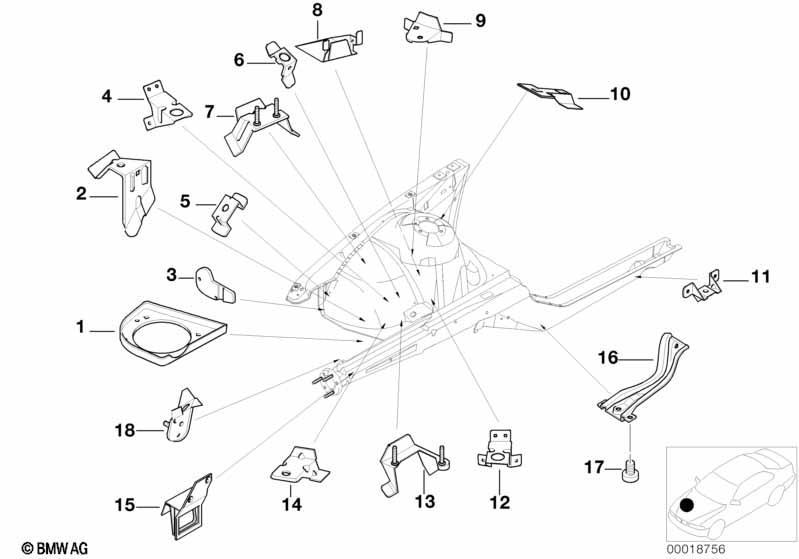 8
9
6
4
7
10
2
5
3
11
1
16
18
17
15
14
13
12
© BMW AG
00018756