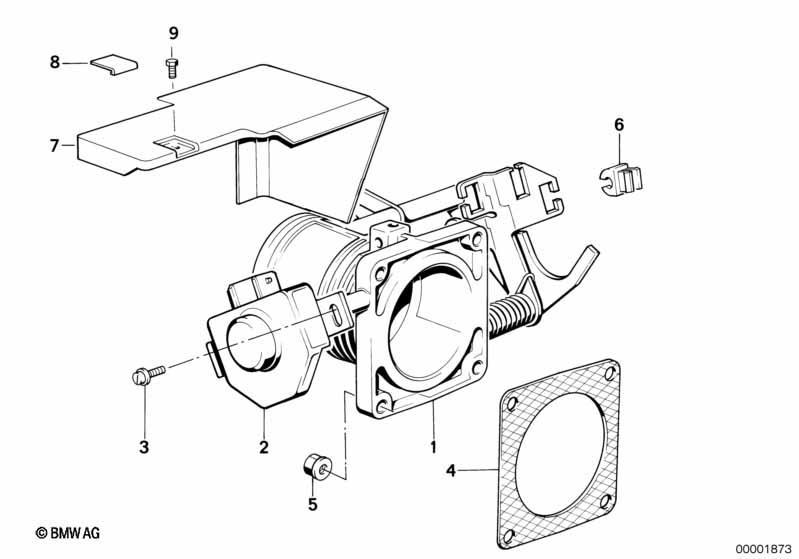 9
8
7
6
3
2
1
4
5
© BMW AG
00001873