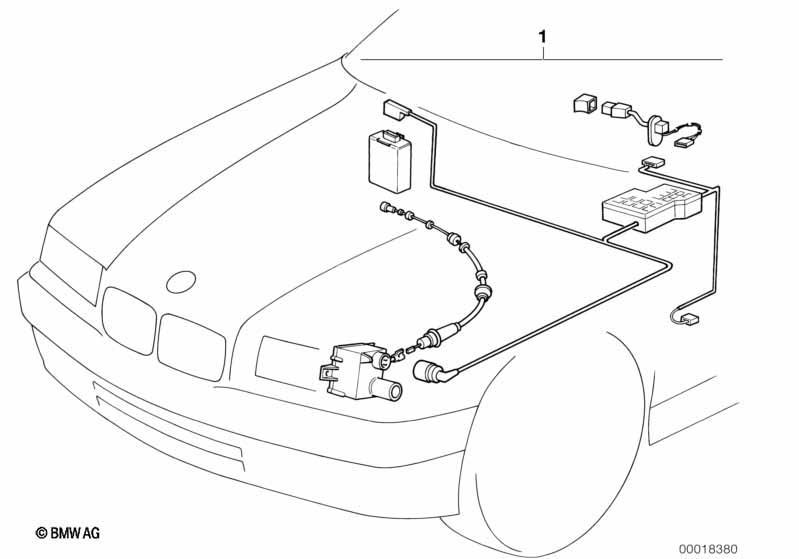 1

© BMW AG

00018380