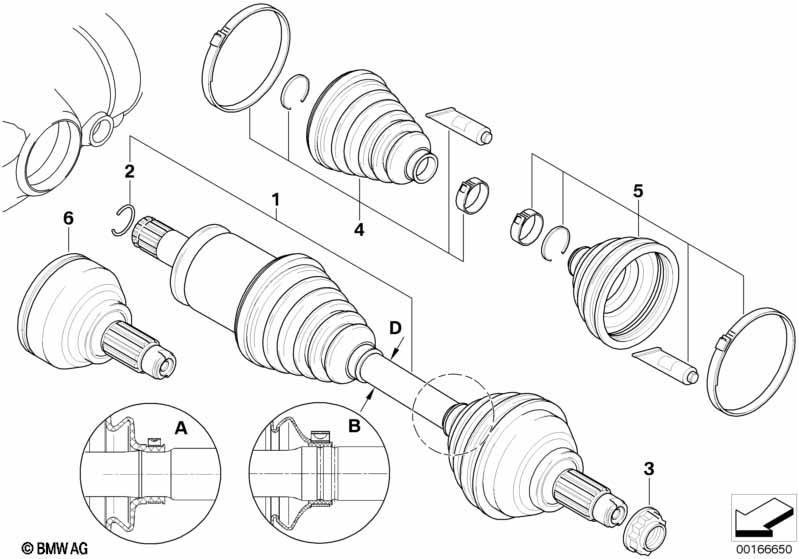 2
1
4
5
6
D
A
B
3
© BMW AG
00166650