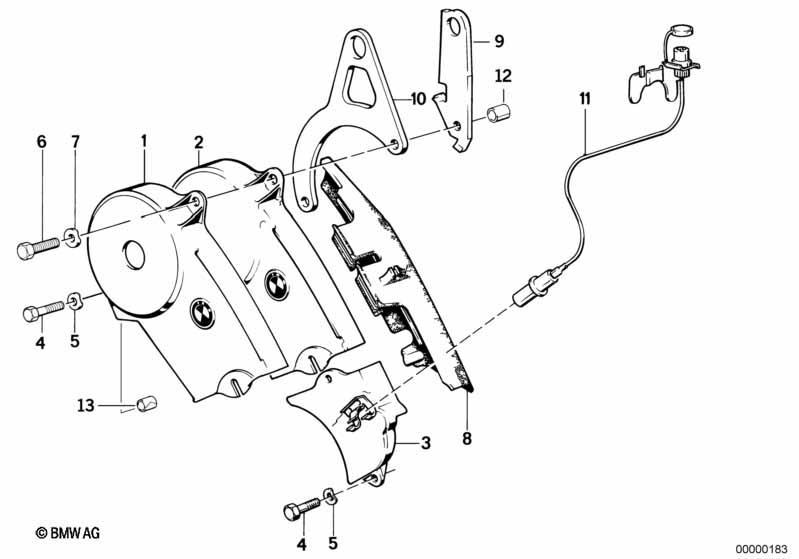 9
12
10
11
6
7
1
2
4
5
13
3
8
4
5
© BMW AG
00000183