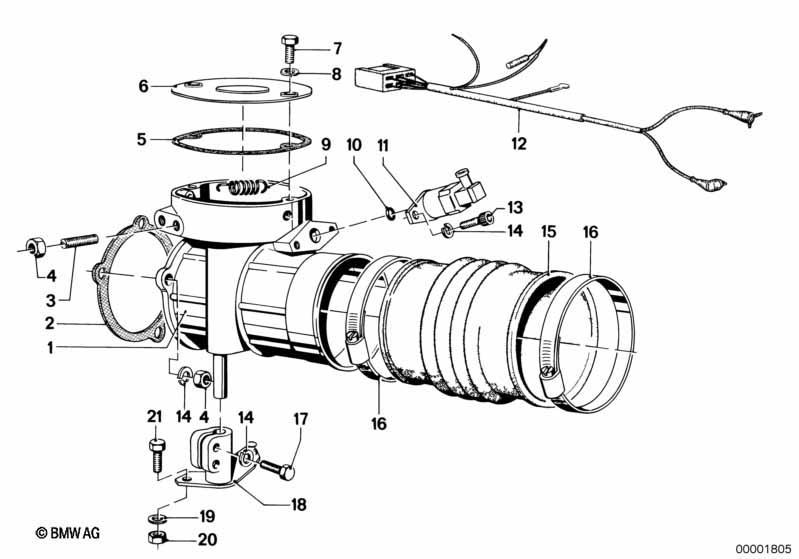 7
8
6
5
9
10
11
12
13
14
15
16
4
3
2
1
14
4
16
21
14
17
18
19
20
© BMW AG
00001805