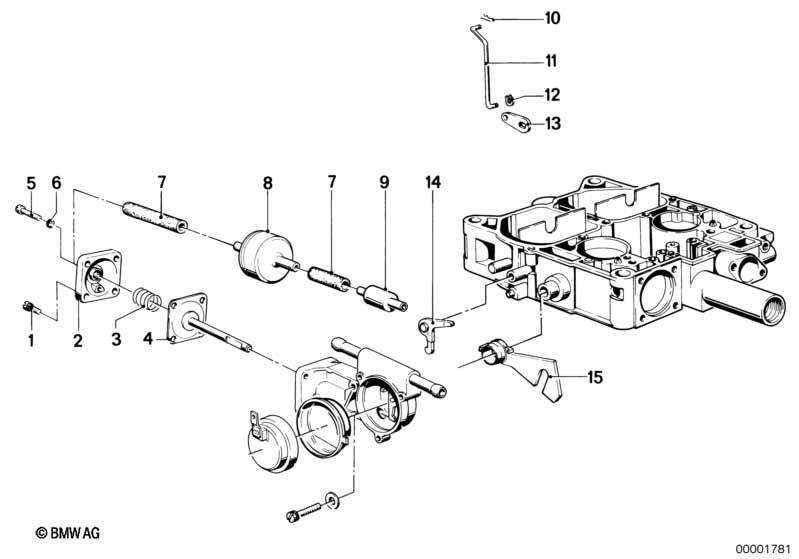 10
11
12
13
5
6
7
8
7
9
14
1
2
3
4
15
© BMW AG
00001781