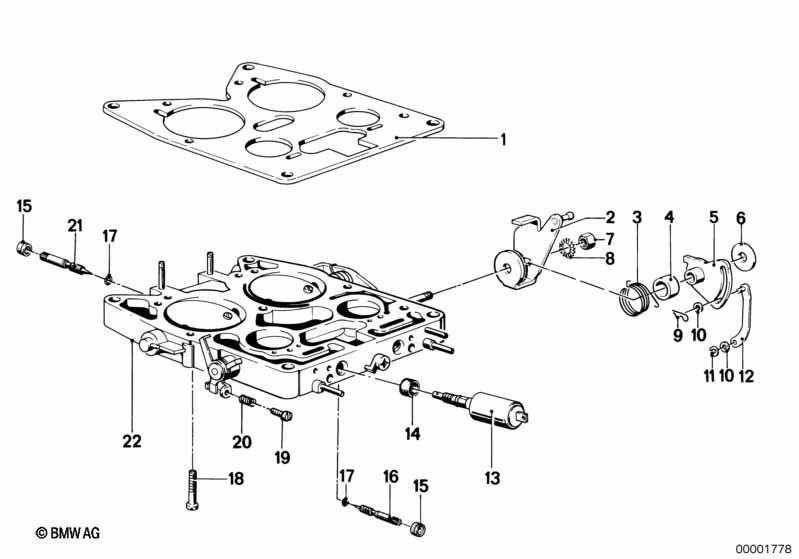 1
15
21
17
2
3
4
5
6
7
8
9
10
11
10
12
22
20
19
14
13
18
17
16
15
© BMW AG
00001778