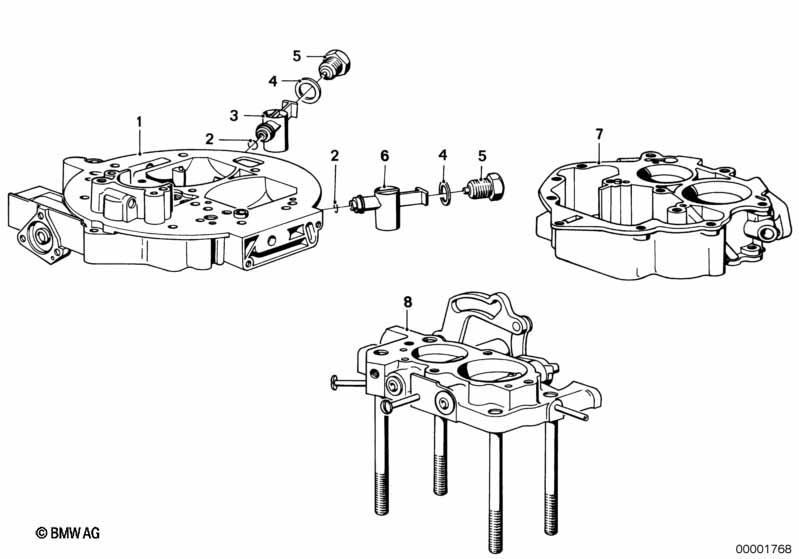 5
4
3
2
1
2
6
4
5
7
8
© BMW AG
00001768