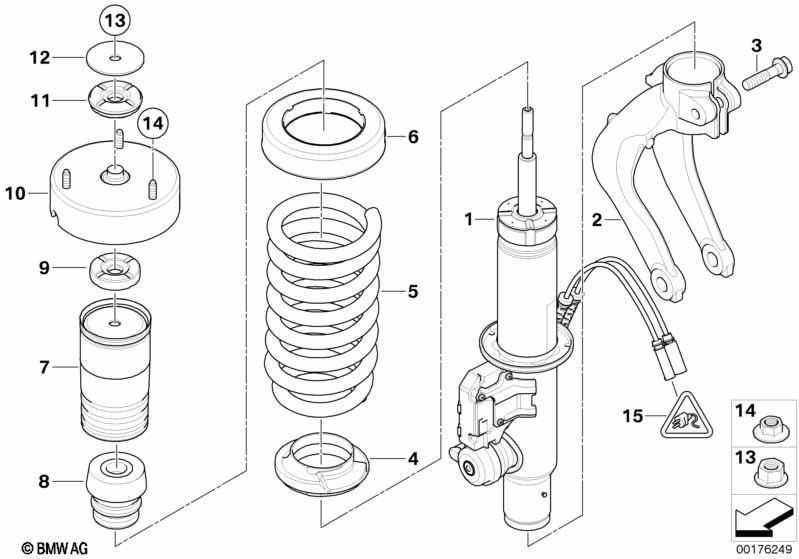 13
12
11
14
10
9
7
8
6
5
4
1
2
3
15
14
13
© BMW AG
00176249