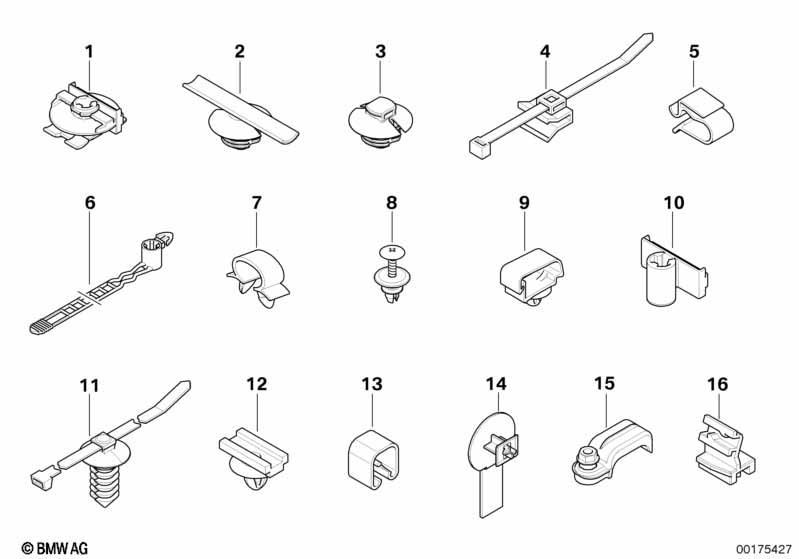 1
2
3
4
5
6
7
8
9
10
11
12
13
14
15
16
© BMW AG
00175427