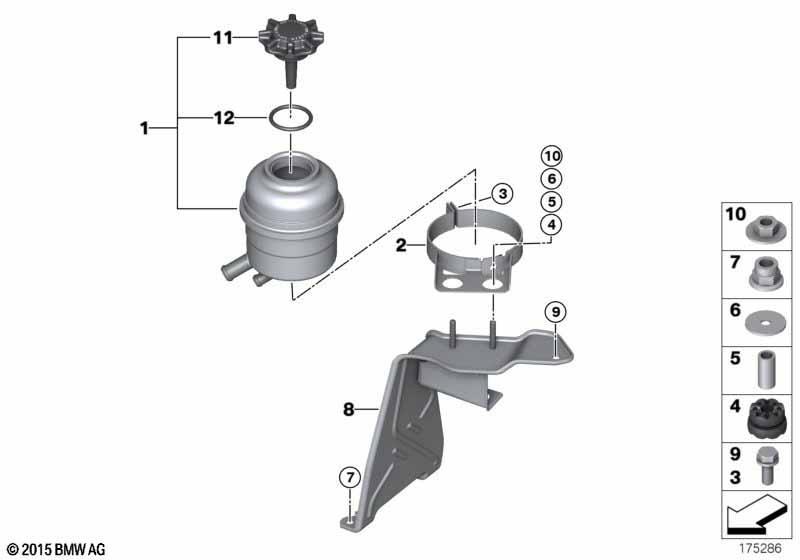 11
12
1
10
6
5
4
3
2
9
8
7
10
7
6
5
4
9
3
© 2015 BMW AG
175286