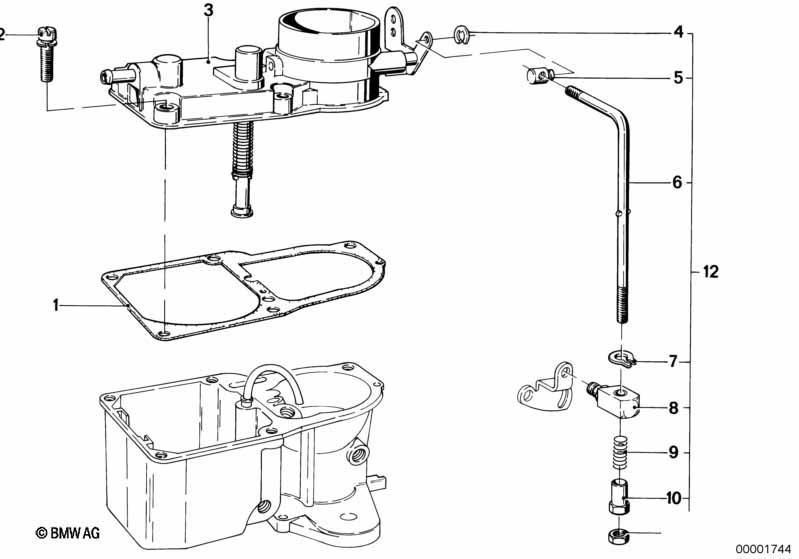 2
3
4
5
6
12
1
7
8
9
10
© BMW AG
00001744