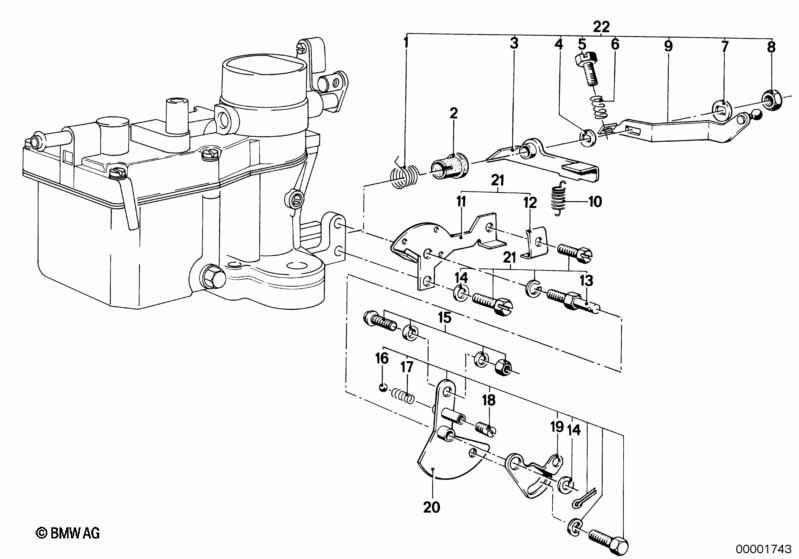 22
1
3
4
5
6
9
7
8
2
21
11
12
10
21
14
13
15
16
17
18
19
14
20
© BMW AG
00001743