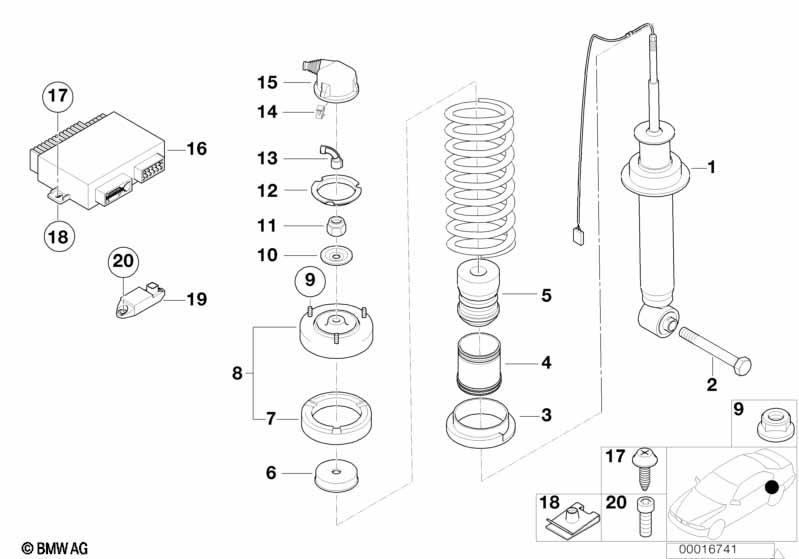 17
16
18
20
19
15
14
13
12
11
10
9
8
7
6
5
4
3
1
2
9
17
18
20
© BMW AG
00016741