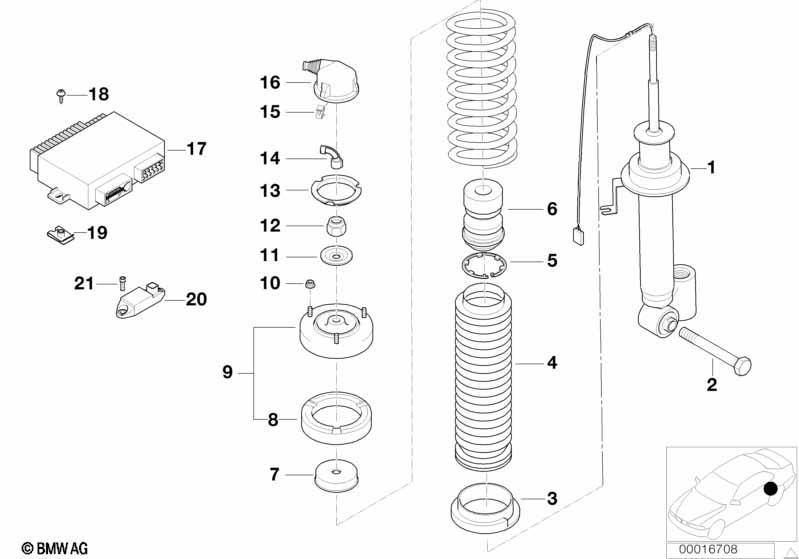 18
17
19
21
20
16
15
14
13
12
11
10
9
8
7
6
5
4
3
1
2
© BMW AG
00016708