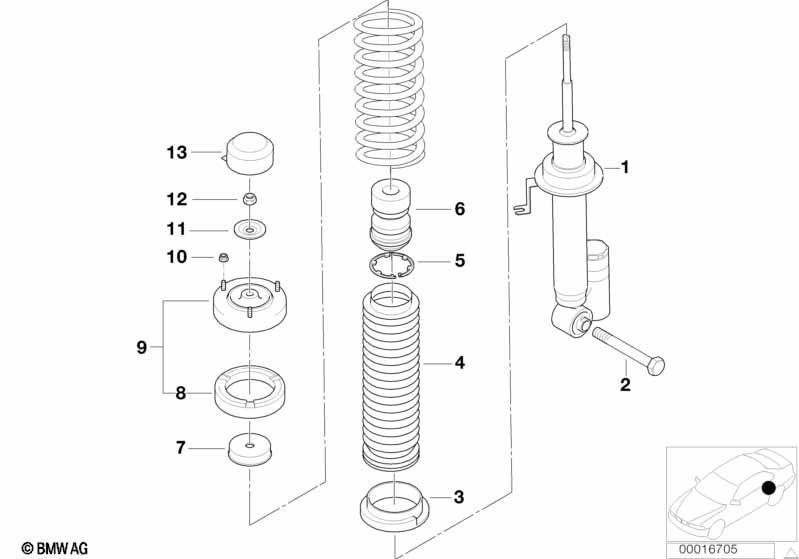 13
12
11
10
9
8
7
6
5
4
3
1
2
© BMW AG
00016705