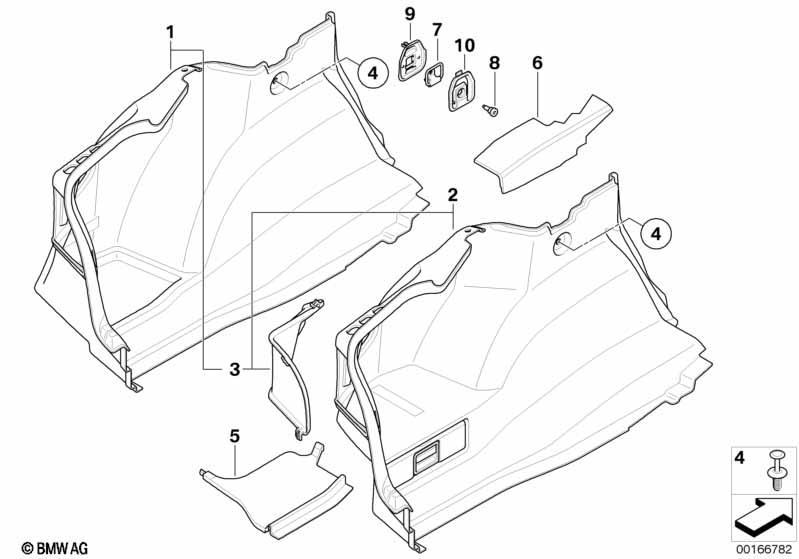 1
9
7
10
8
6
4
2
4
3
5
4
© BMW AG
00166782