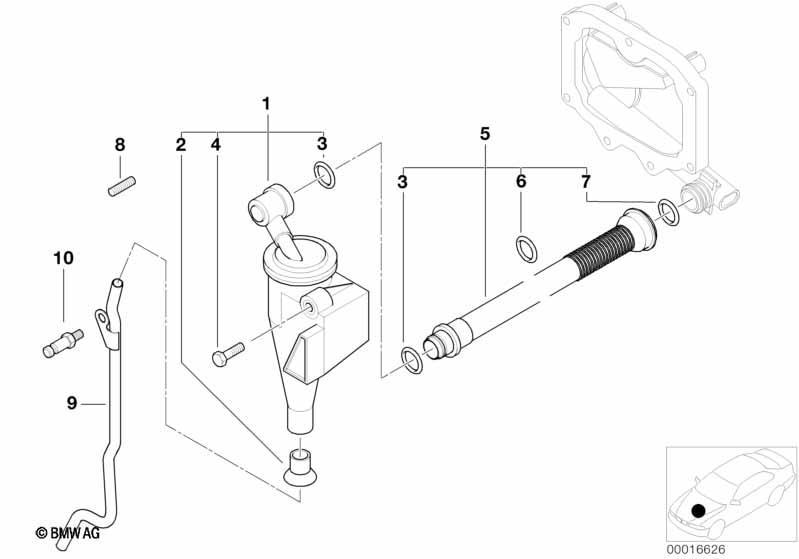 1
2
4
3
8
5
3
6
7
10
9
© BMW AG
00016626