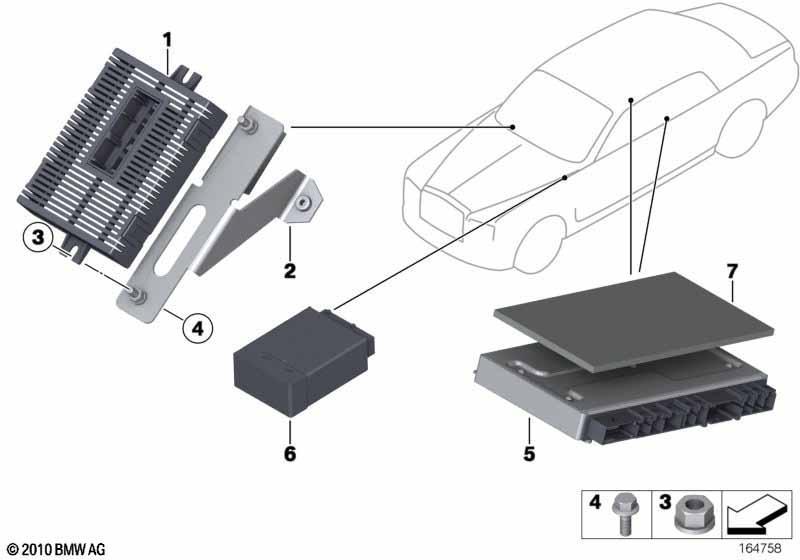 1
3
2
4
6
7
5
4
3
© 2010 BMW AG
164758