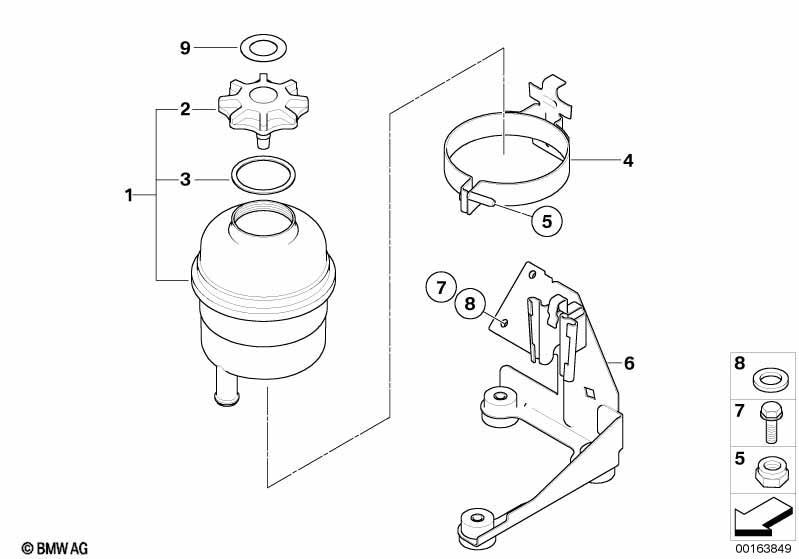 9
2
3
1
4
5
7
8
6
8
7
5
© BMW AG
00163849