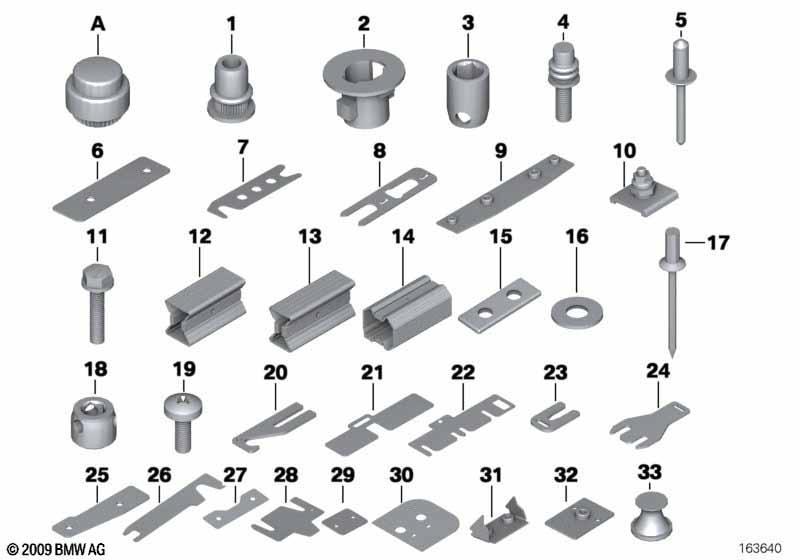 A 1 2 3 4 5

6 7 8 9 10

11 12 13 14 15 16 17

18 19 20 21 22 23 24

25 26 27 28 29 30 31 32 33

© 2009 BMW AG

163640