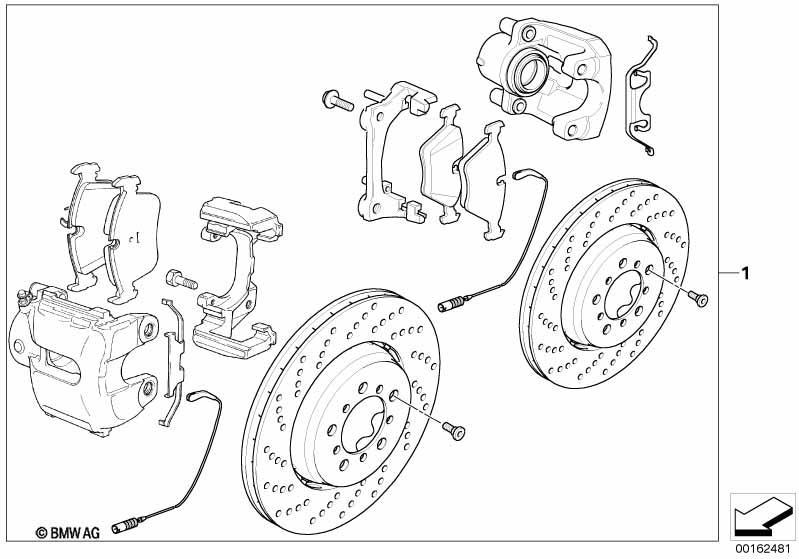 1

© BMW AG

00162481