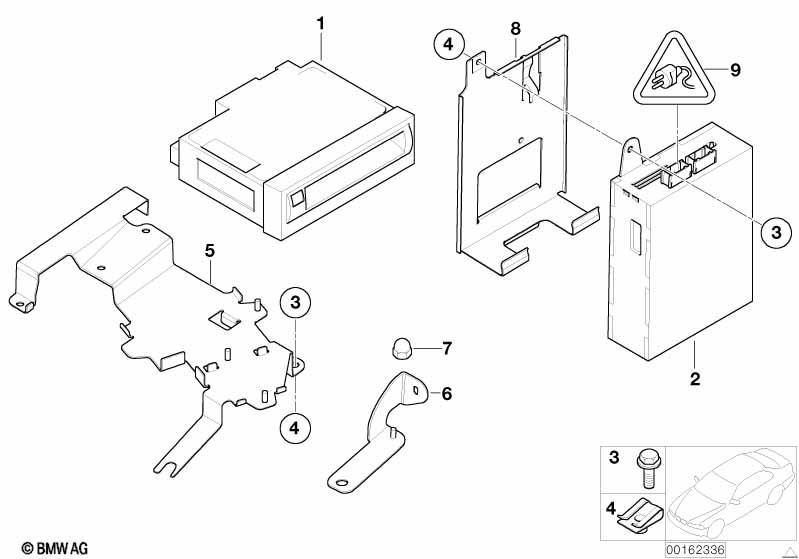 1
4
8
9
3
5
3
7
6
4
2
3
4
© BMW AG
00162336