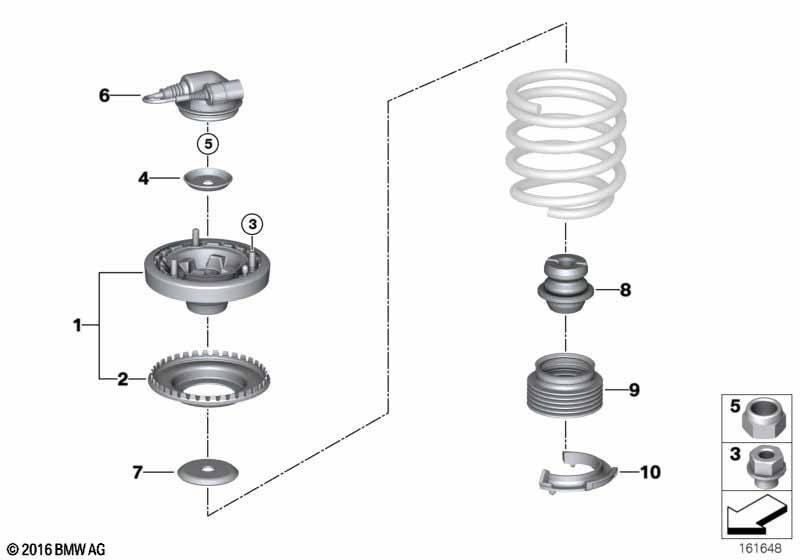 6
5
4
3
1
2
7
8
9
10
5
3
© 2016 BMW AG
161648