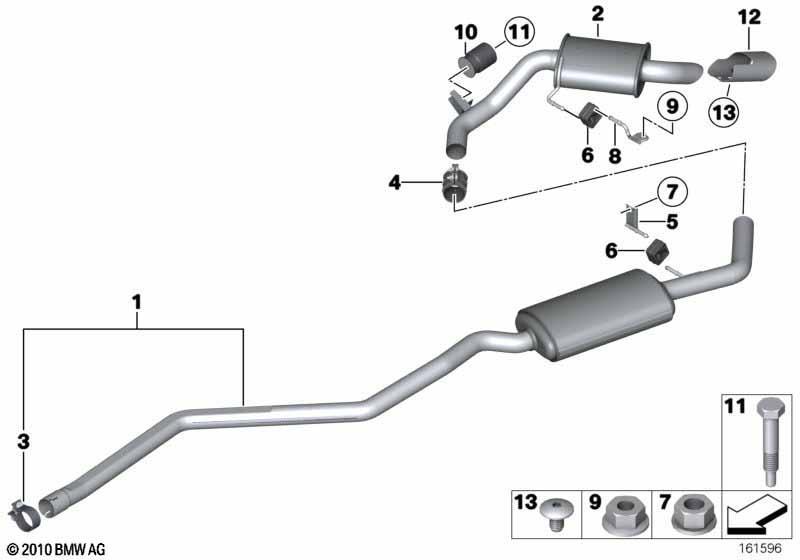 10
11
2
12
13
9
6
8
4
7
5
6
1
3
11
13
9
7
© 2010 BMW AG
161596