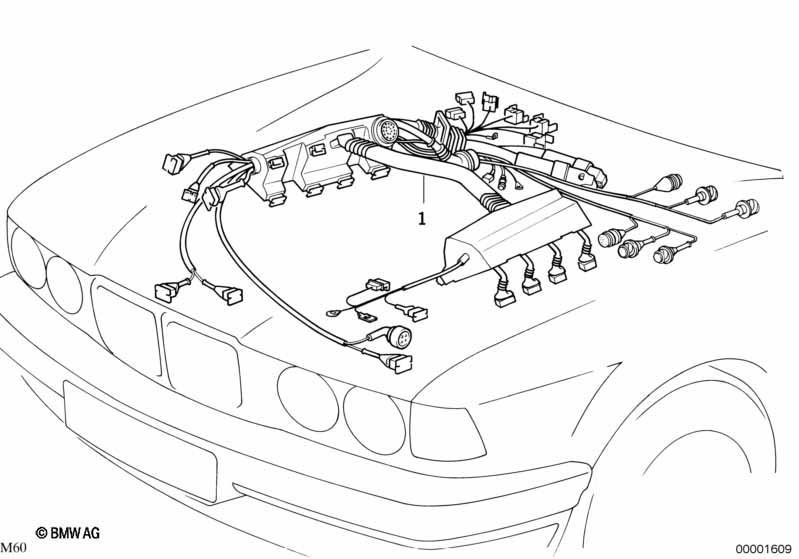 1

© BMW AG

M60

00001609