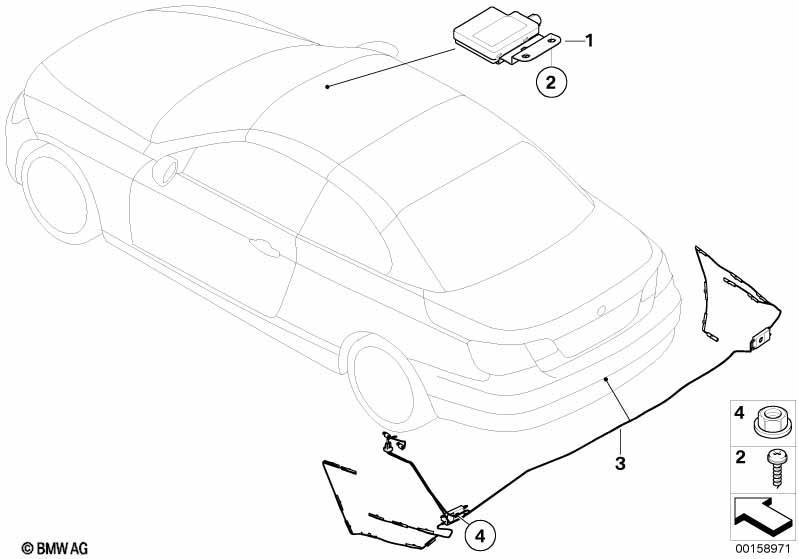 1
2
3
4
4
2
© BMW AG
00158971