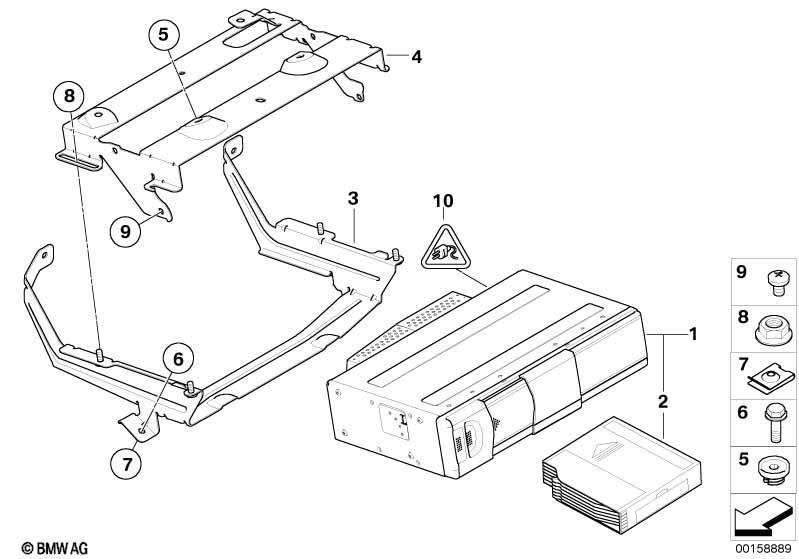 5
4
8
9
3
10
6
7
1
2
9
8
7
6
5
© BMW AG
00158889