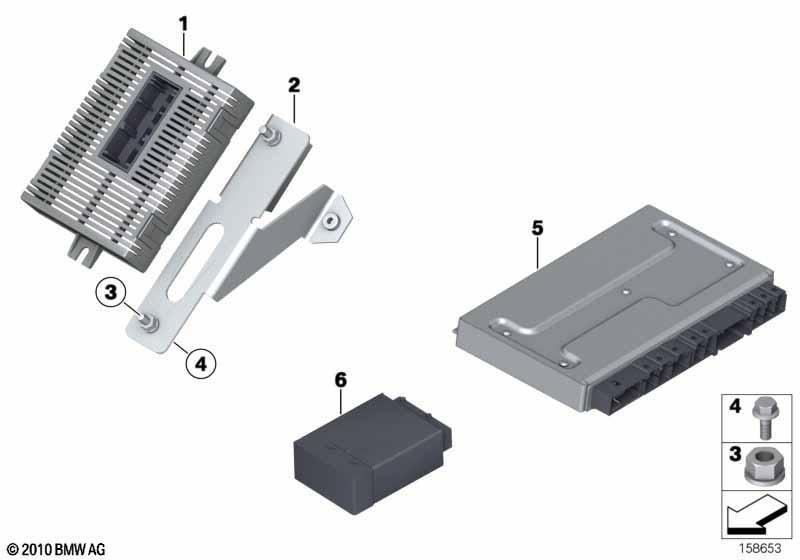 1
2
3
4
5
6
4
3
© 2010 BMW AG
158653