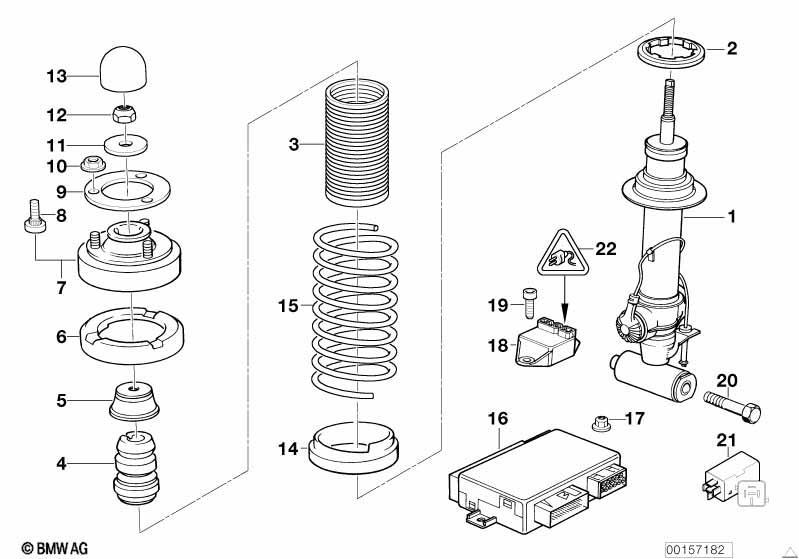 13
12
11
10
9
8
7
6
5
4
3
15
14
2
1
22
19
18
20
16
17
21
© BMW AG
00157182