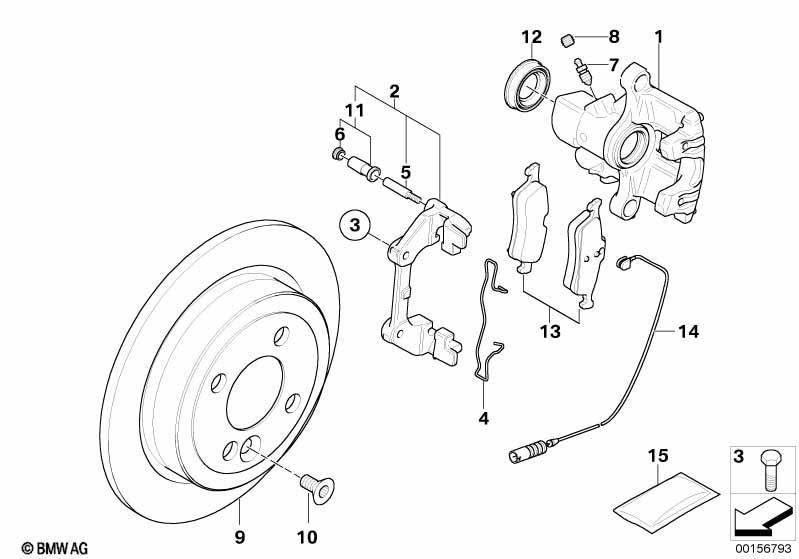 12
8
1
7
2
11
6
5
3
13
14
4
15
3
9
10
© BMW AG
00156793