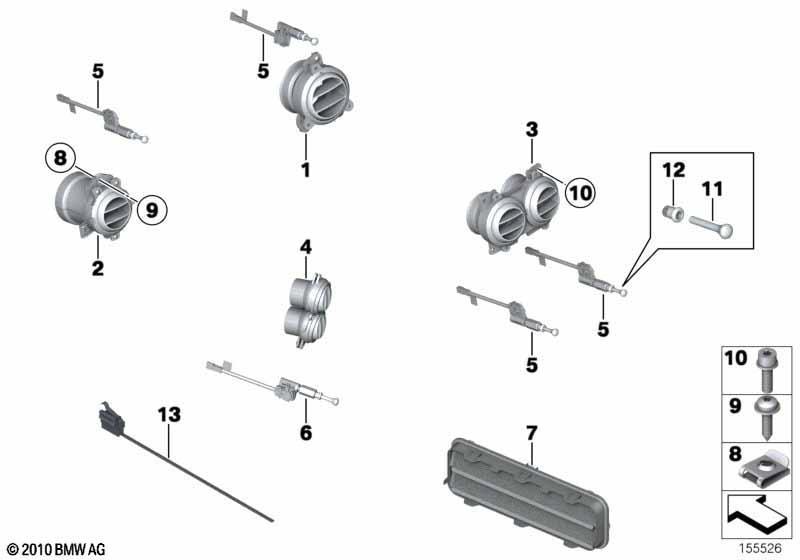 5
5
1
8
9
2
3
10
12
11
4
5
5
6
13
7
10
9
8
© 2010 BMW AG
155526