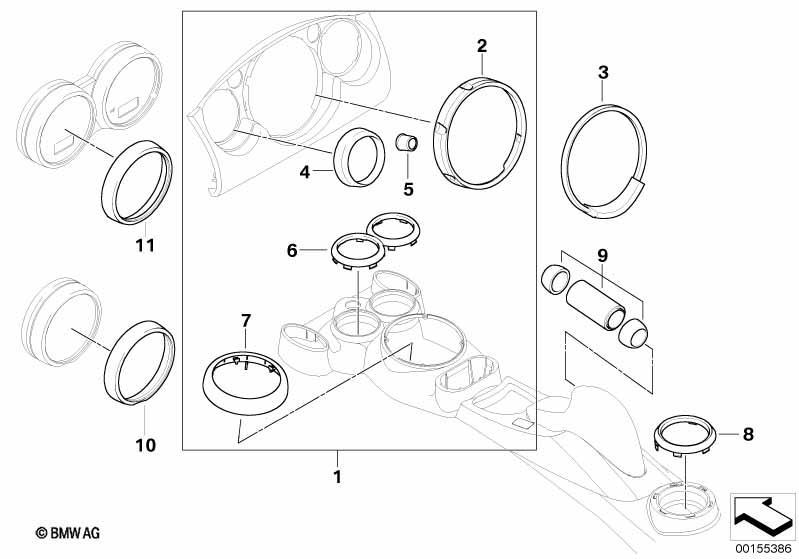 2
3
4
5
11
6
9
7
10
8
1
© BMW AG
00155386